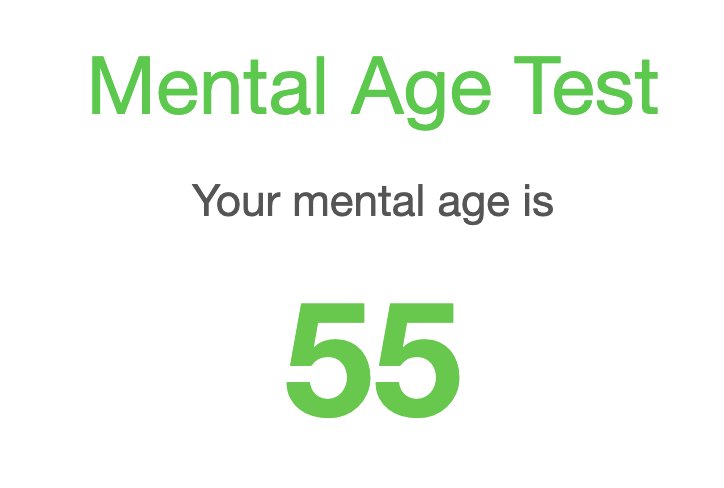 Mental Age Test

Your mental age is

55